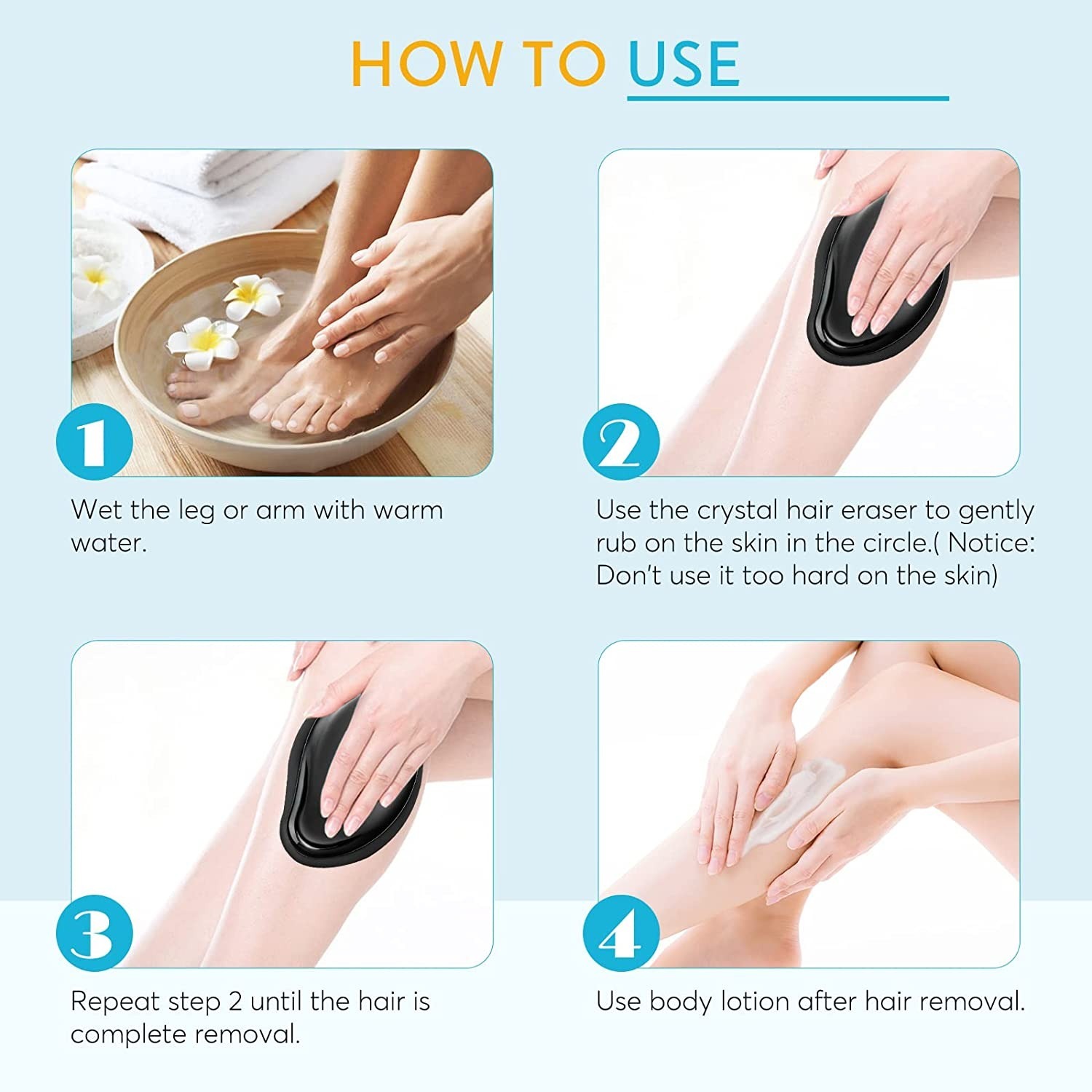 HOW TO USE

1

Wet the leg or arm with warm water.

2

Use the crystal hair eraser to gently rub on the skin in the circle.( Notice: Don't use it too hard on the skin)

3

Repeat step 2 until the hair is complete removal.

4

Use body lotion after hair removal.