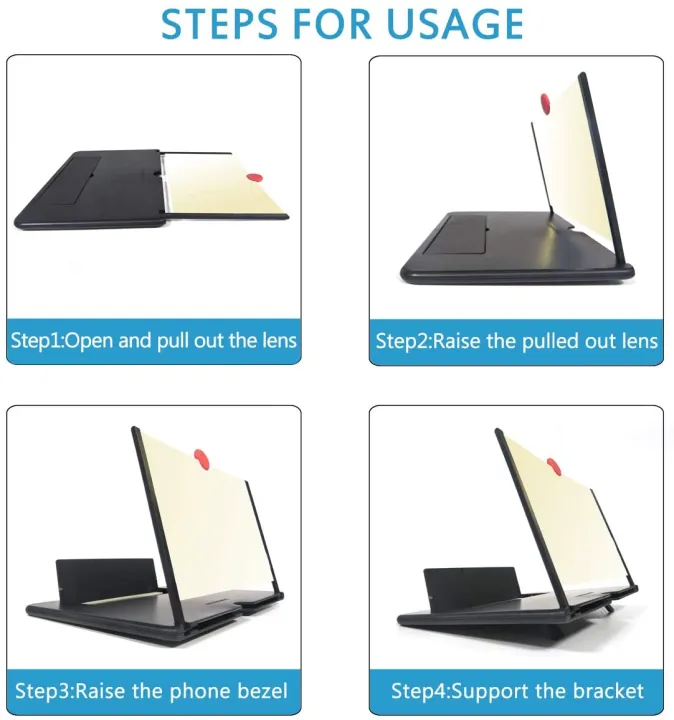 STEPS FOR USAGE

Step1:Open and pull out the lens

Step2:Raise the pulled out lens

Step3:Raise the phone bezel

Step4:Support the bracket