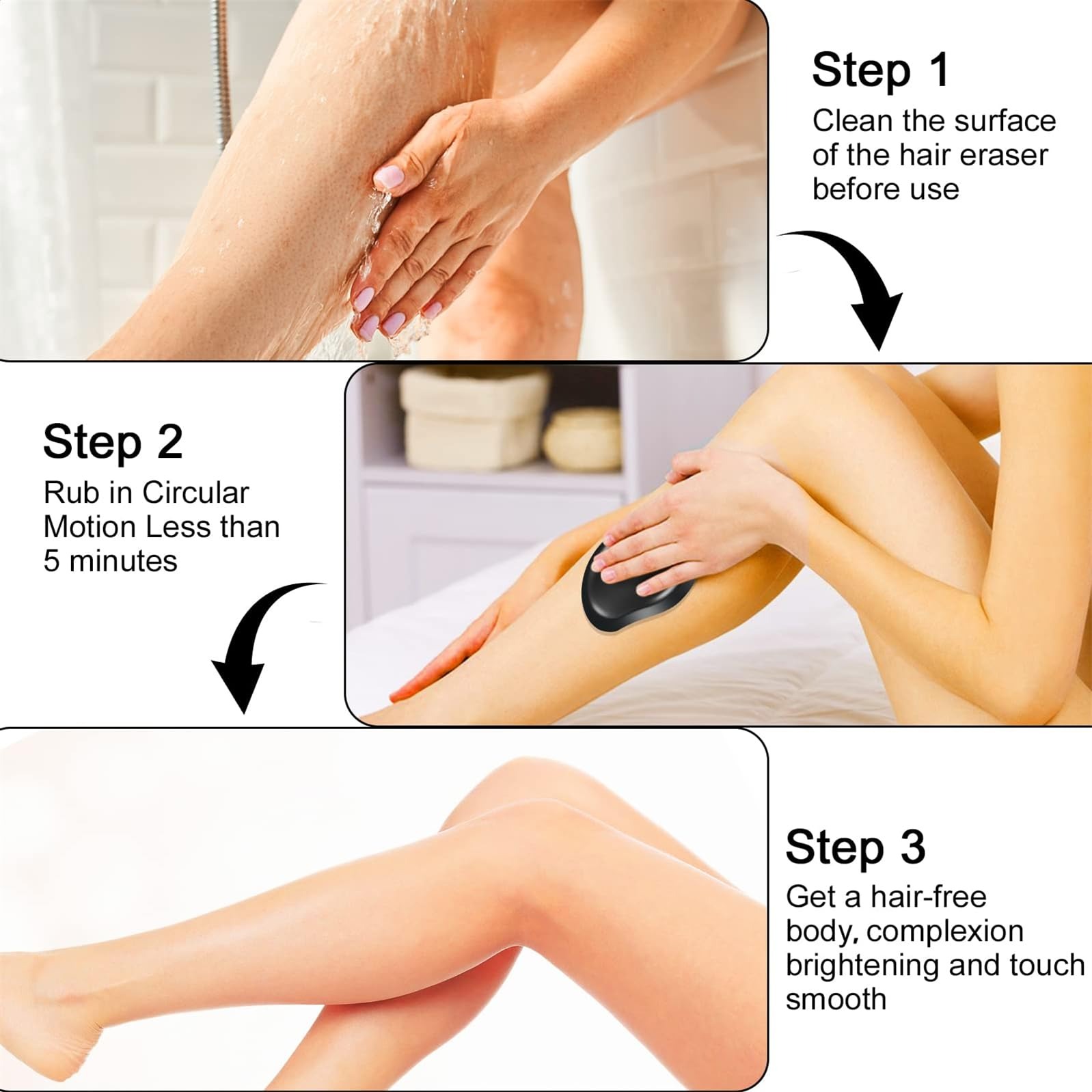 Step 1
Clean the surface of the hair eraser before use

Step 2
Rub in Circular Motion Less than 5 minutes

Step 3
Get a hair-free body, complexion brightening and touch smooth