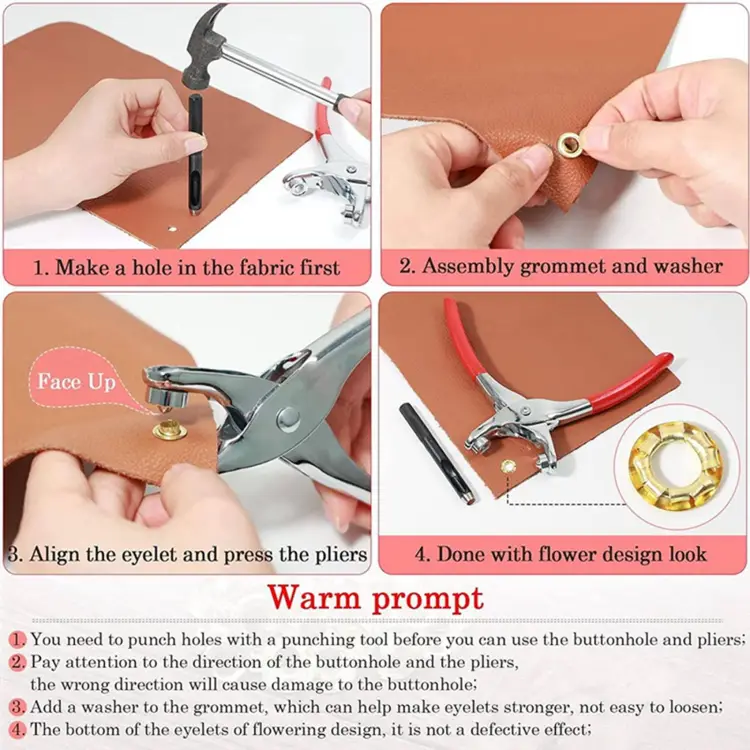 1. Make a hole in the fabric first

2. Assembly grommet and washer

Face Up

3. Align the eyelet and press the pliers

4. Done with flower design look

Warm prompt

1. You need to punch holes with a punching tool before you can use the buttonhole and pliers;

2. Pay attention to the direction of the buttonhole and the pliers, the wrong direction will cause damage to the buttonhole;

3. Add a washer to the grommet, which can help make eyelets stronger, not easy to loosen;

4. The bottom of the eyelets of flowering design, it is not a defective effect;